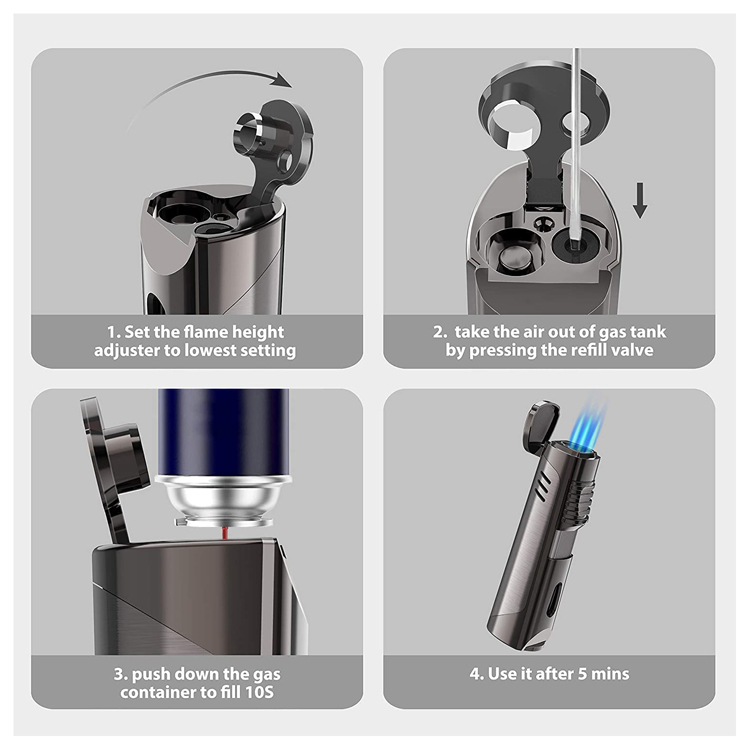 1. Set the flame height adjuster to lowest setting

2. take the air out of gas tank by pressing the refill valve

3. push down the gas container to fill 10S

4. Use it after 5 mins