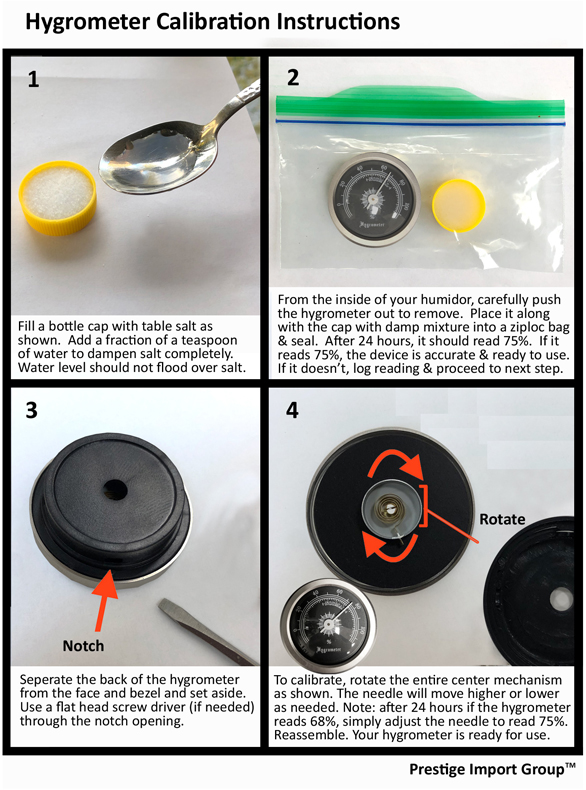 Hygrometer Calibration Instructions

1

Fill a bottle cap with table salt as shown. Add a fraction of a teaspoon of water to dampen salt completely. Water level should not flood over salt.

2

Hygrometer

From the inside of your humidor, carefully push the hygrometer out to remove. Place it along with the cap with damp mixture into a ziploc bag & seal. After 24 hours, it should read 75%. If it reads 75%, the device is accurate & ready to use. If it doesn't, log reading & proceed to next step.

3

Notch

Seperate the back of the hygrometer from the face and bezel and set aside. Use a flat head screw driver (if needed) through the notch opening.

4

Rotate

Hygrometer

To calibrate, rotate the entire center mechanism as shown. The needle will move higher or lower as needed. Note: after 24 hours if the hygrometer reads 68%, simply adjust the needle to read 75%. Reassemble. Your hygrometer is ready for use.

Prestige Import Group™