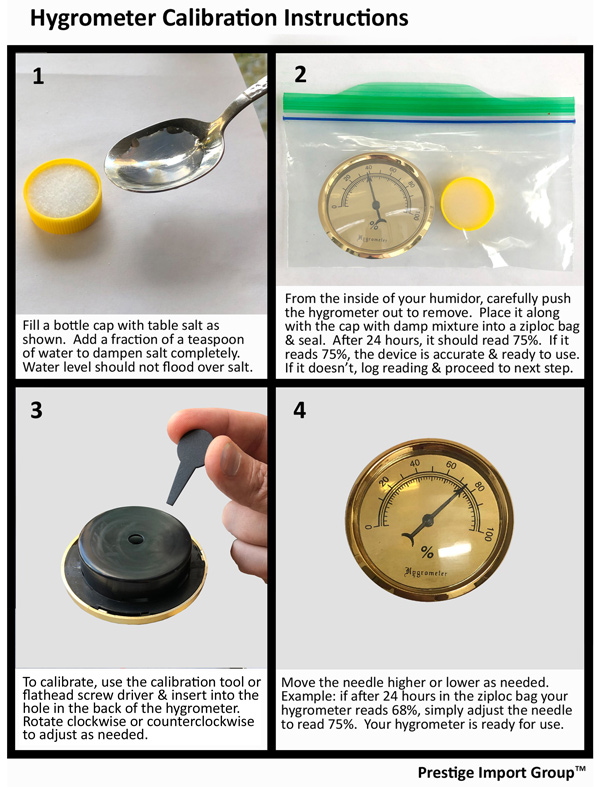 Hygrometer Calibration Instructions

1

Fill a bottle cap with table salt as shown. Add a fraction of a teaspoon of water to dampen salt completely. Water level should not flood over salt.

2

0 20 40 60 80 100
%
Hygrometer

From the inside of your humidor, carefully push the hygrometer out to remove. Place it along with the cap with damp mixture into a ziploc bag & seal. After 24 hours, it should read 75%. If it reads 75%, the device is accurate & ready to use. If it doesn't, log reading & proceed to next step.

3

To calibrate, use the calibration tool or flathead screw driver & insert into the hole in the back of the hygrometer. Rotate clockwise or counterclockwise to adjust as needed.

4

0 20 40 60 80 100
%
Hygrometer

Move the needle higher or lower as needed. Example: if after 24 hours in the ziploc bag your hygrometer reads 68%, simply adjust the needle to read 75%. Your hygrometer is ready for use.

Prestige Import Group™